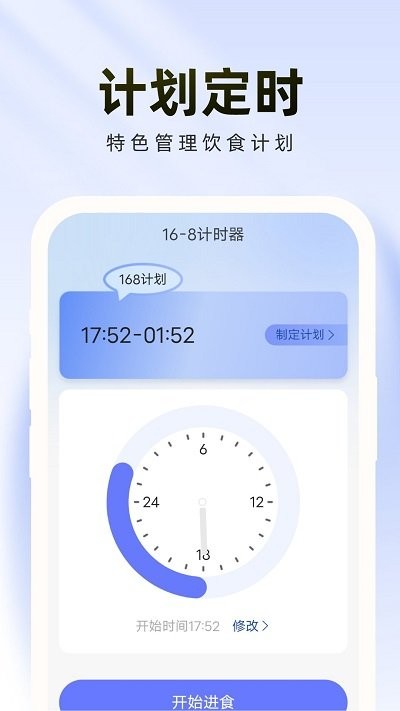 计划定时

特色管理饮食计划

16-8计时器

168计划

17:52-01:52

制定计划 >

6

24

12

18

开始时间17:52 修改 >

开始进食